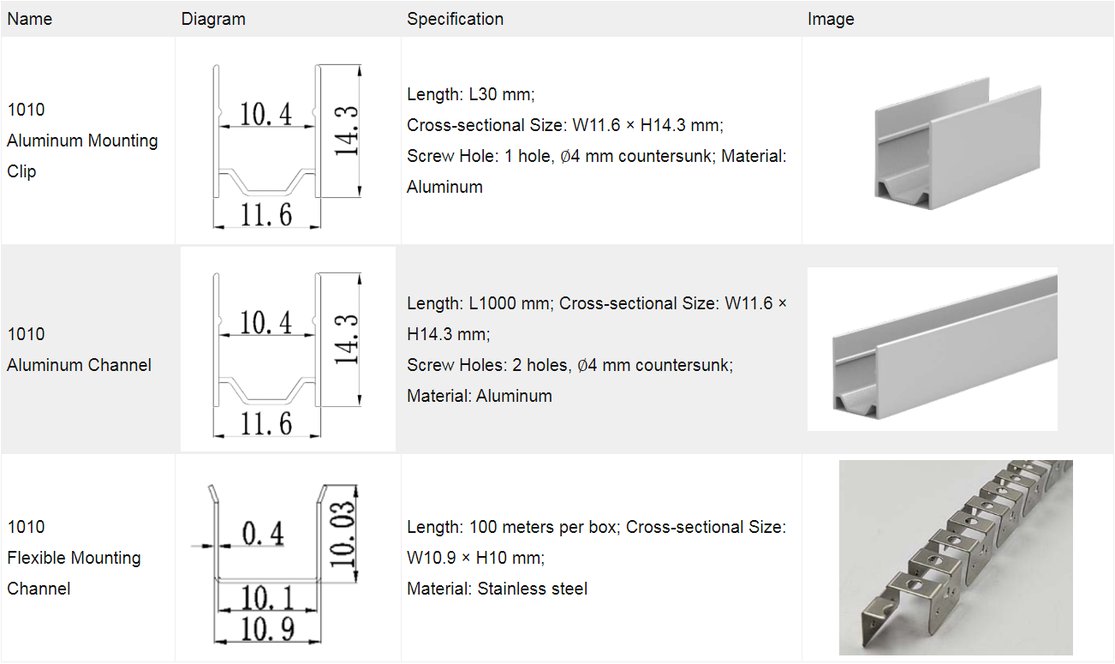 | Name | Diagram | Specification | Image |
|---|---|---|---|
| 1010 Aluminum Mounting Clip | 10.4 14.3 11.6 | Length: L30 mm; Cross-sectional Size: W11.6 × H14.3 mm; Screw Hole: 1 hole, Ø4 mm countersunk; Material: Aluminum | |
| 1010 Aluminum Channel | 10.4 14.3 11.6 | Length: L1000 mm; Cross-sectional Size: W11.6 × H14.3 mm; Screw Holes: 2 holes, Ø4 mm countersunk; Material: Aluminum | |
| 1010 Flexible Mounting Channel | 0.4 10.03 10.1 10.9 | Length: 100 meters per box; Cross-sectional Size: W10.9 × H10 mm; Material: Stainless steel | |